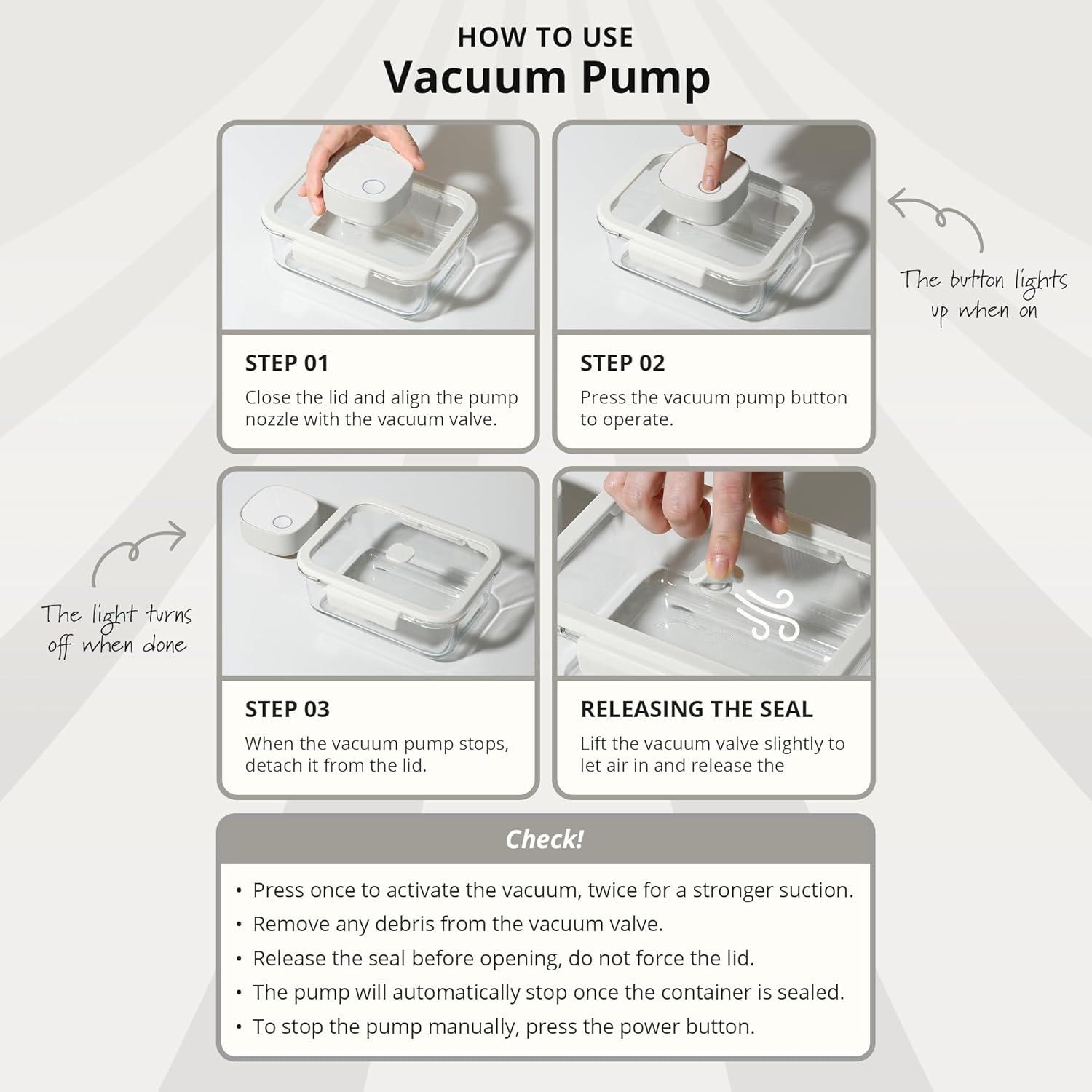 HOW TO USE
Vacuum Pump

STEP 01
Close the lid and align the pump nozzle with the vacuum valve.

STEP 02
Press the vacuum pump button to operate.

The button lights up when on

The light turns off when done

STEP 03
When the vacuum pump stops, detach it from the lid.

RELEASING THE SEAL
Lift the vacuum valve slightly to let air in and release the

Check!
• Press once to activate the vacuum, twice for a stronger suction.
• Remove any debris from the vacuum valve.
• Release the seal before opening, do not force the lid.
• The pump will automatically stop once the container is sealed.
• To stop the pump manually, press the power button.